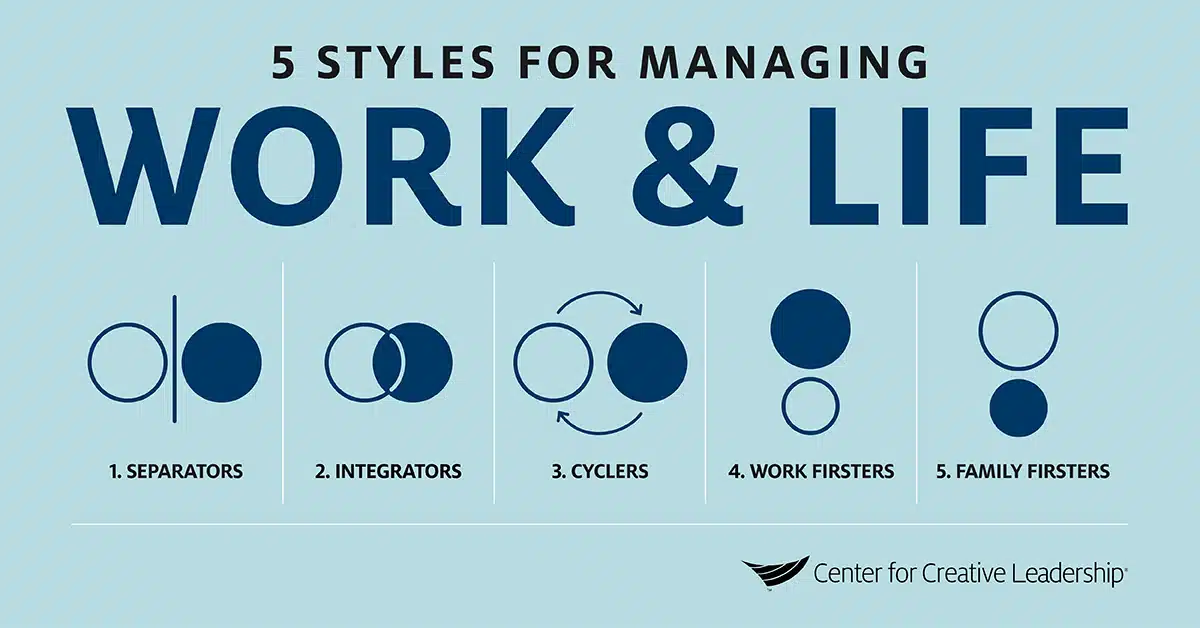 5 STYLES FOR MANAGING
WORK & LIFE

1. SEPARATORS

2. INTEGRATORS

3. CYCLERS

4. WORK FIRSTERS

5. FAMILY FIRSTERS

Center for Creative Leadership®