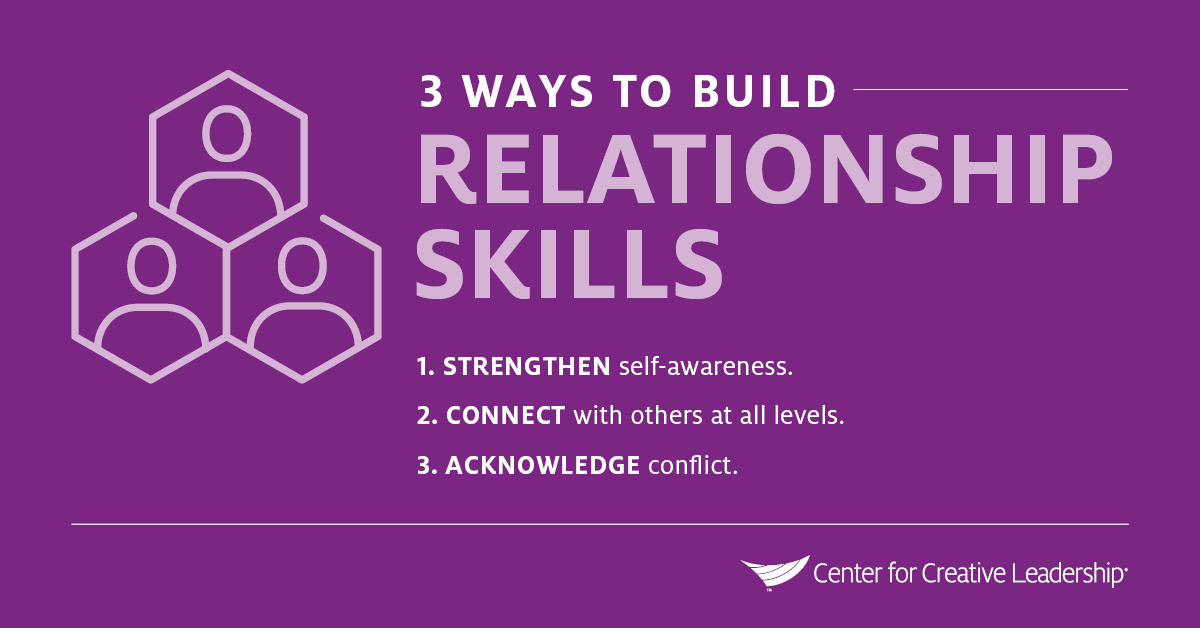 3 WAYS TO BUILD
RELATIONSHIP SKILLS

1. STRENGTHEN self-awareness.
2. CONNECT with others at all levels.
3. ACKNOWLEDGE conflict.

Center for Creative Leadership®