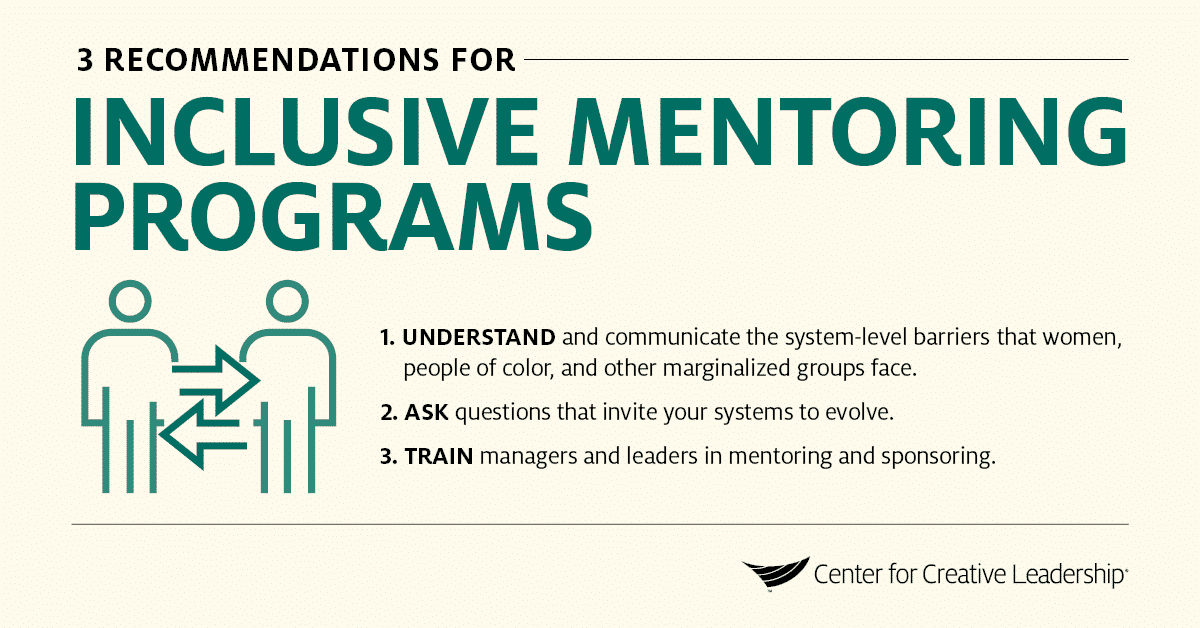 3 RECOMMENDATIONS FOR

INCLUSIVE MENTORING PROGRAMS

1. UNDERSTAND and communicate the system-level barriers that women, people of color, and other marginalized groups face.

2. ASK questions that invite your systems to evolve.

3. TRAIN managers and leaders in mentoring and sponsoring.

Center for Creative Leadership®