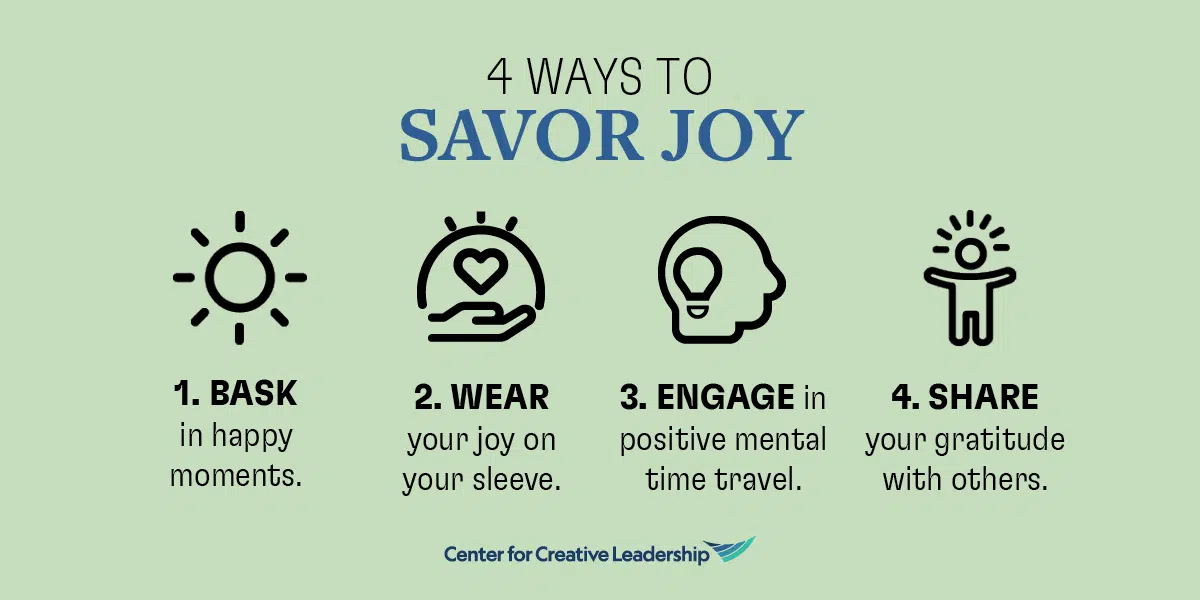 4 WAYS TO
SAVOR JOY

1. BASK in happy moments.

2. WEAR your joy on your sleeve.

3. ENGAGE in positive mental time travel.

4. SHARE your gratitude with others.

Center for Creative Leadership