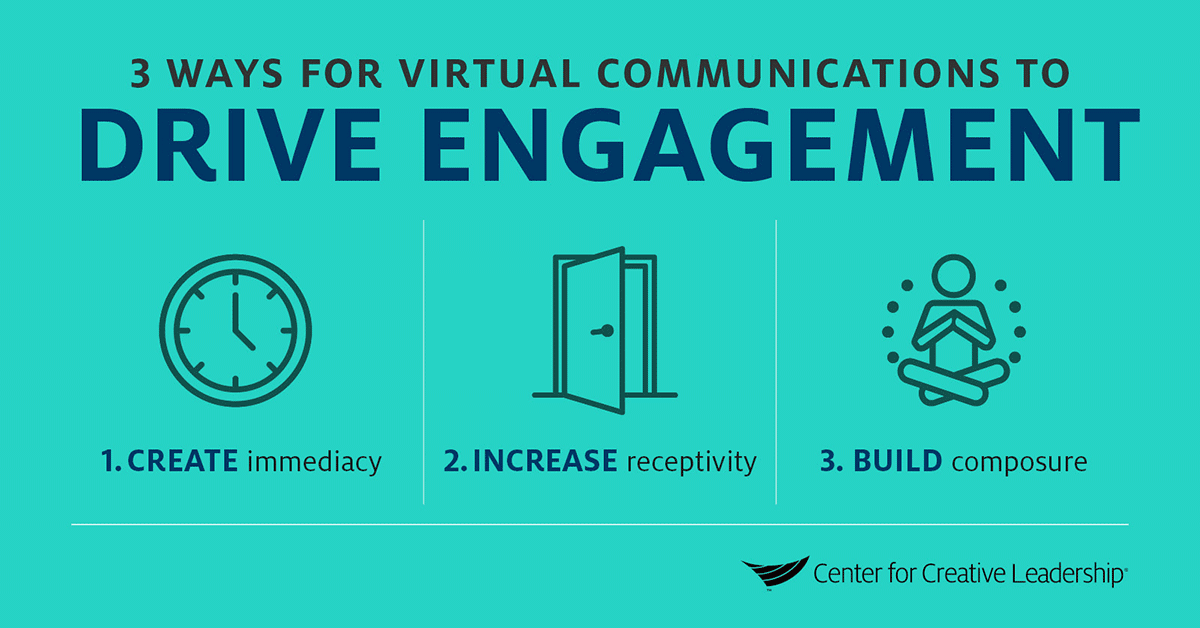 3 WAYS FOR VIRTUAL COMMUNICATIONS TO
DRIVE ENGAGEMENT

1. CREATE immediacy

2. INCREASE receptivity

3. BUILD composure

Center for Creative Leadership®