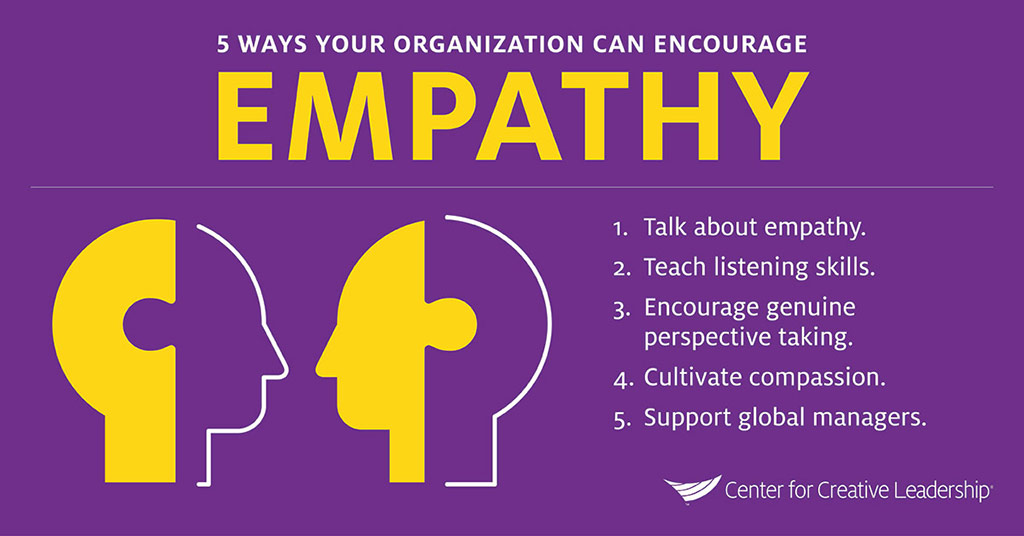 5 WAYS YOUR ORGANIZATION CAN ENCOURAGE

EMPATHY

1. Talk about empathy.
2. Teach listening skills.
3. Encourage genuine perspective taking.
4. Cultivate compassion.
5. Support global managers.

Center for Creative Leadership®